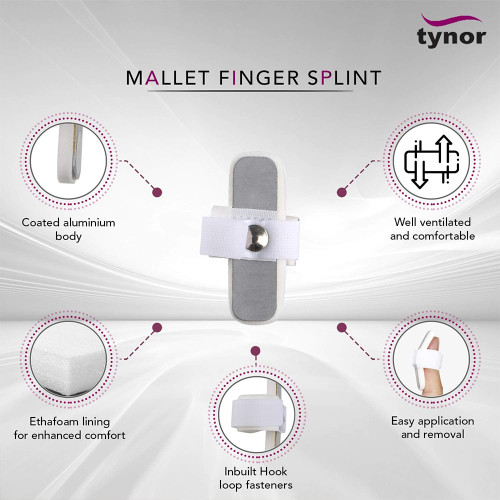 tynor

MALLET FINGER SPLINT

Coated aluminium body

Well ventilated and comfortable

Ethafoam lining for enhanced comfort

Inbuilt Hook loop fasteners

Easy application and removal